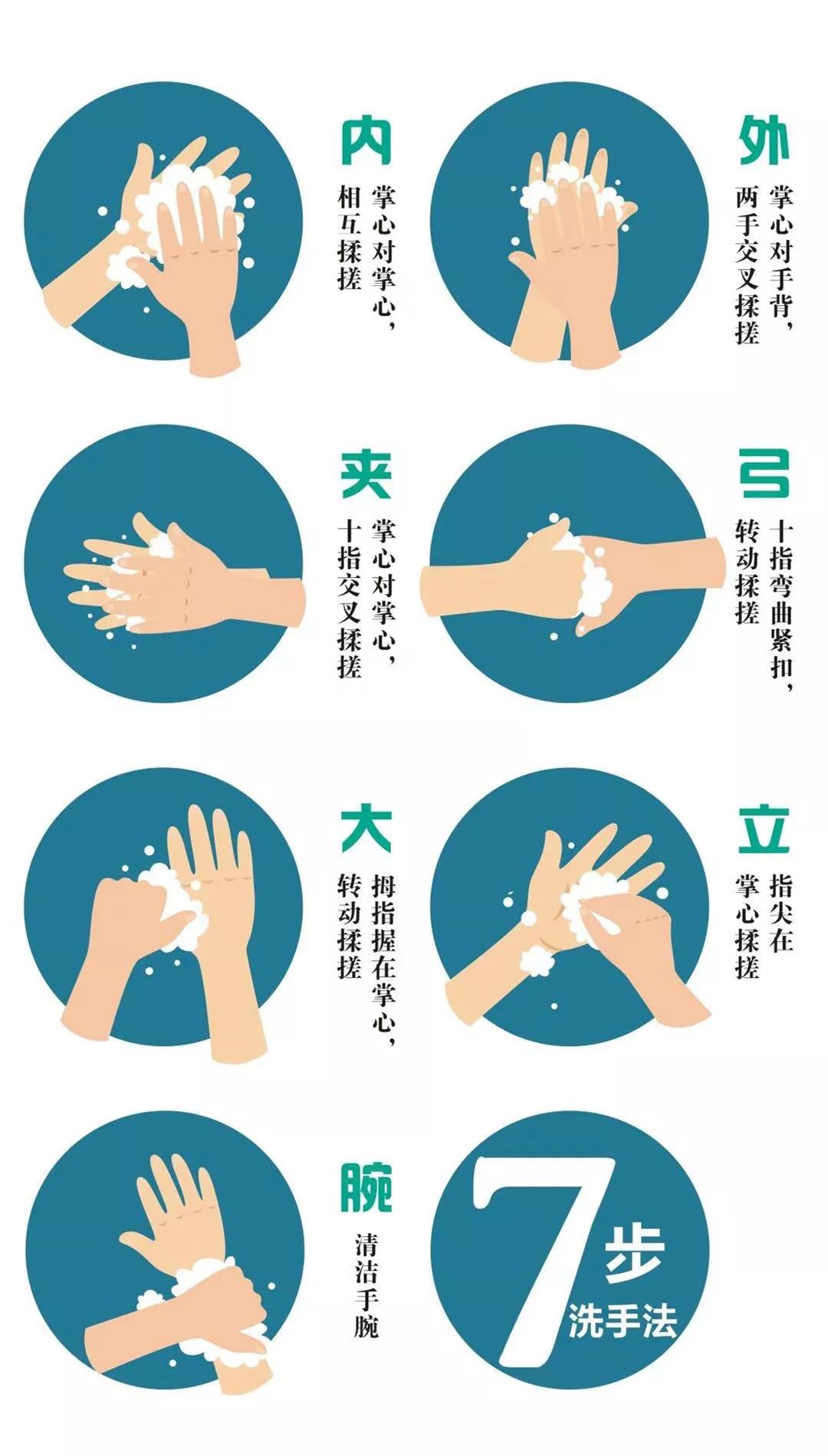 内

掌心对掌心，相互揉搓

外

掌心对手背，两手交叉揉搓

夹

掌心对掌心，十指交叉揉搓

弓

十指弯曲紧扣，转动揉搓

大

拇指握在掌心，转动揉搓

立

指尖在掌心揉搓

腕

清洁手腕

7步
洗手法