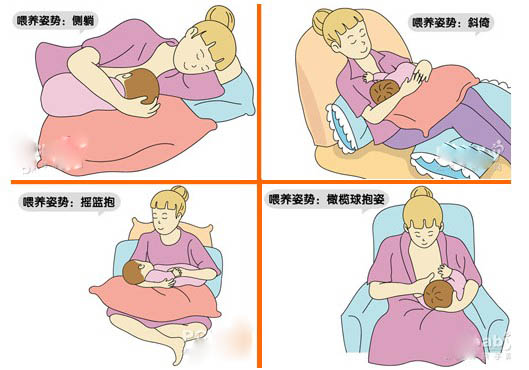 喂养姿势：侧躺

喂养姿势：斜倚

喂养姿势：摇篮抱

喂养姿势：橄榄球抱姿