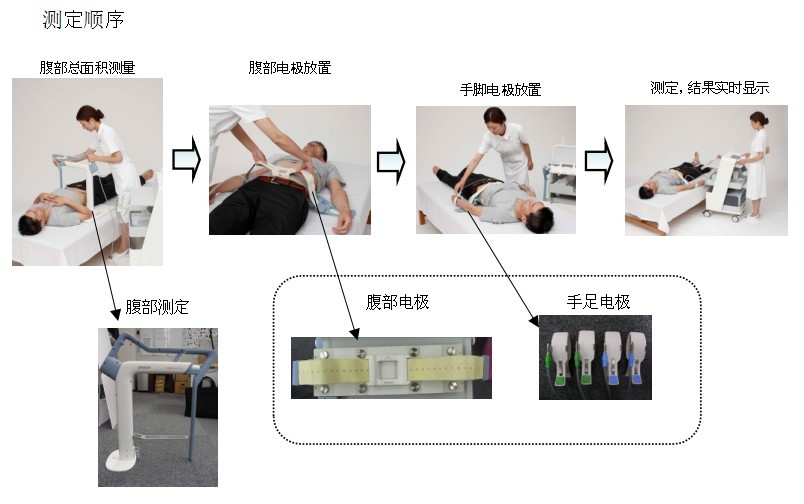 测定顺序

腹部总面积测量

腹部电极放置

手脚电极放置

测定，结果实时显示

腹部测定

腹部电极

手足电极